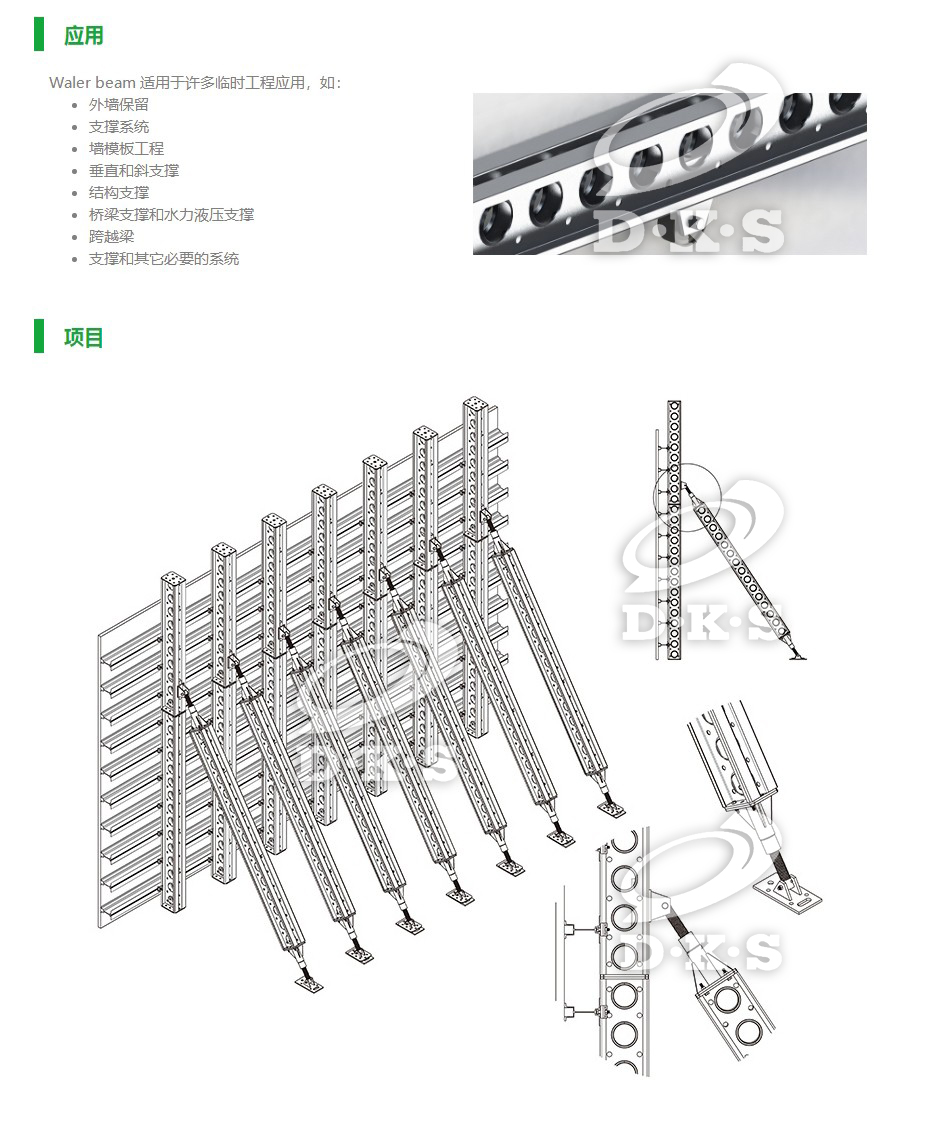 应用

Waler beam 适用于许多临时工程应用，如：

- 外墙保留
- 支撑系统
- 墙模板工程
- 垂直和斜支撑
- 结构支撑
- 桥梁支撑和水力液压支撑
- 跨越梁
- 支撑和其它必要的系统

D·K·S

项目

D·K·S

D·K·S

D·K·S